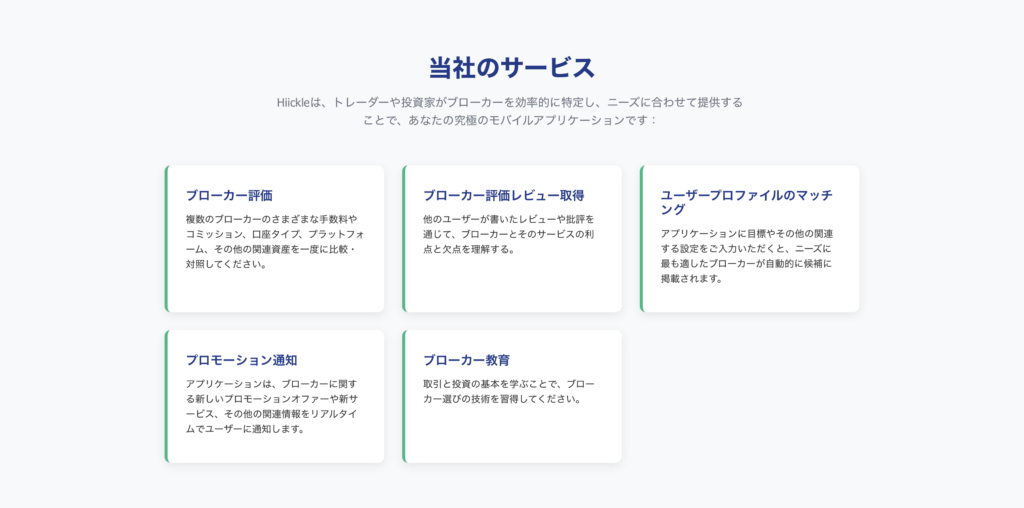 当社のサービス

Hiickleは、トレーダーや投資家がブローカーを効率的に特定し、ニーズに合わせて提供することで、あなたの究極のモバイルアプリケーションです：

ブローカー評価

複数のブローカーのさまざまな手数料やコミッション、口座タイプ、プラットフォーム、その他の関連資産を一度に比較・対照してください。

ブローカー評価レビュー取得

他のユーザーが書いたレビューや批評を通じて、ブローカーとそのサービスの利点と欠点を理解する。

ユーザープロファイルのマッチング

アプリケーションに目標やその他の関連する設定をご入力いただくと、ニーズに最も適したブローカーが自動的に候補に掲載されます。

プロモーション通知

アプリケーションは、ブローカーに関する新しいプロモーションオファーや新サービス、その他の関連情報をリアルタイムでユーザーに通知します。

ブローカー教育

取引と投資の基本を学ぶことで、ブローカー選びの技術を習得してください。