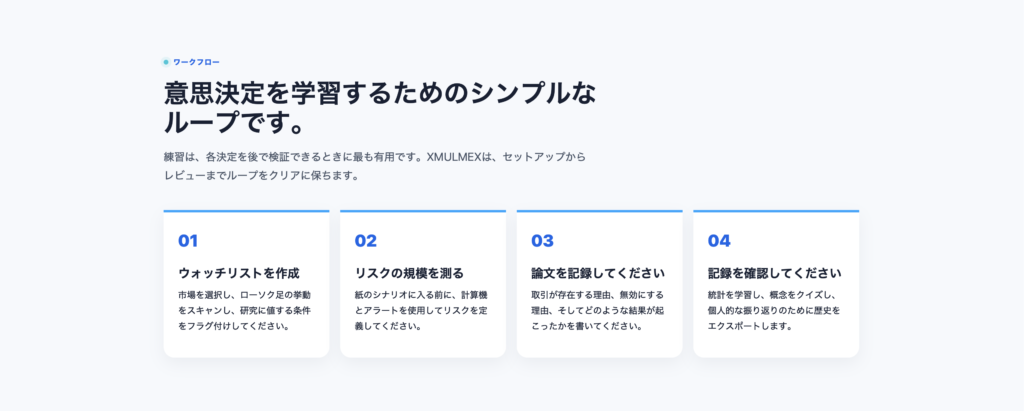 ワークフロー

意思決定を学習するためのシンプルなループです。

練習は、各決定を後で検証できるときに最も有用です。XMULMEXは、セットアップからレビューまでループをクリアに保ちます。

01

ウォッチリストを作成

市場を選択し、ローソク足の挙動をスキャンし、研究に値する条件をフラグ付けしてください。

02

リスクの規模を測る

紙のシナリオに入る前に、計算機とアラートを使用してリスクを定義してください。

03

論文を記録してください

取引が存在する理由、無効にする理由、そしてどのような結果が起こったかを書いてください。

04

記録を確認してください

統計を学習し、概念をクイズし、個人的な振り返りのために歴史をエクスポートします。