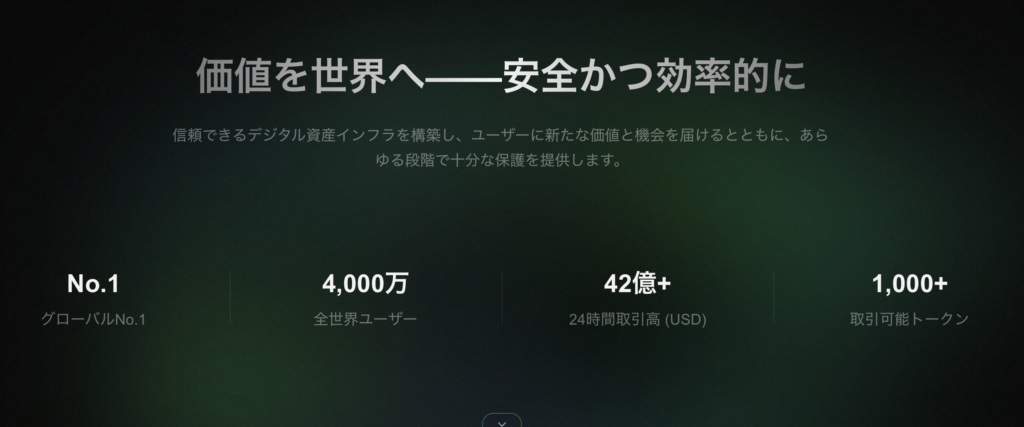 価値を世界へ——安全かつ効率的に

信頼できるデジタル資産インフラを構築し、ユーザーに新たな価値と機会を届けるとともに、あらゆる段階で十分な保護を提供します。

No.1
グローバルNo.1

4,000万
全世界ユーザー

42億+
24時間取引高 (USD)

1,000+
取引可能トークン